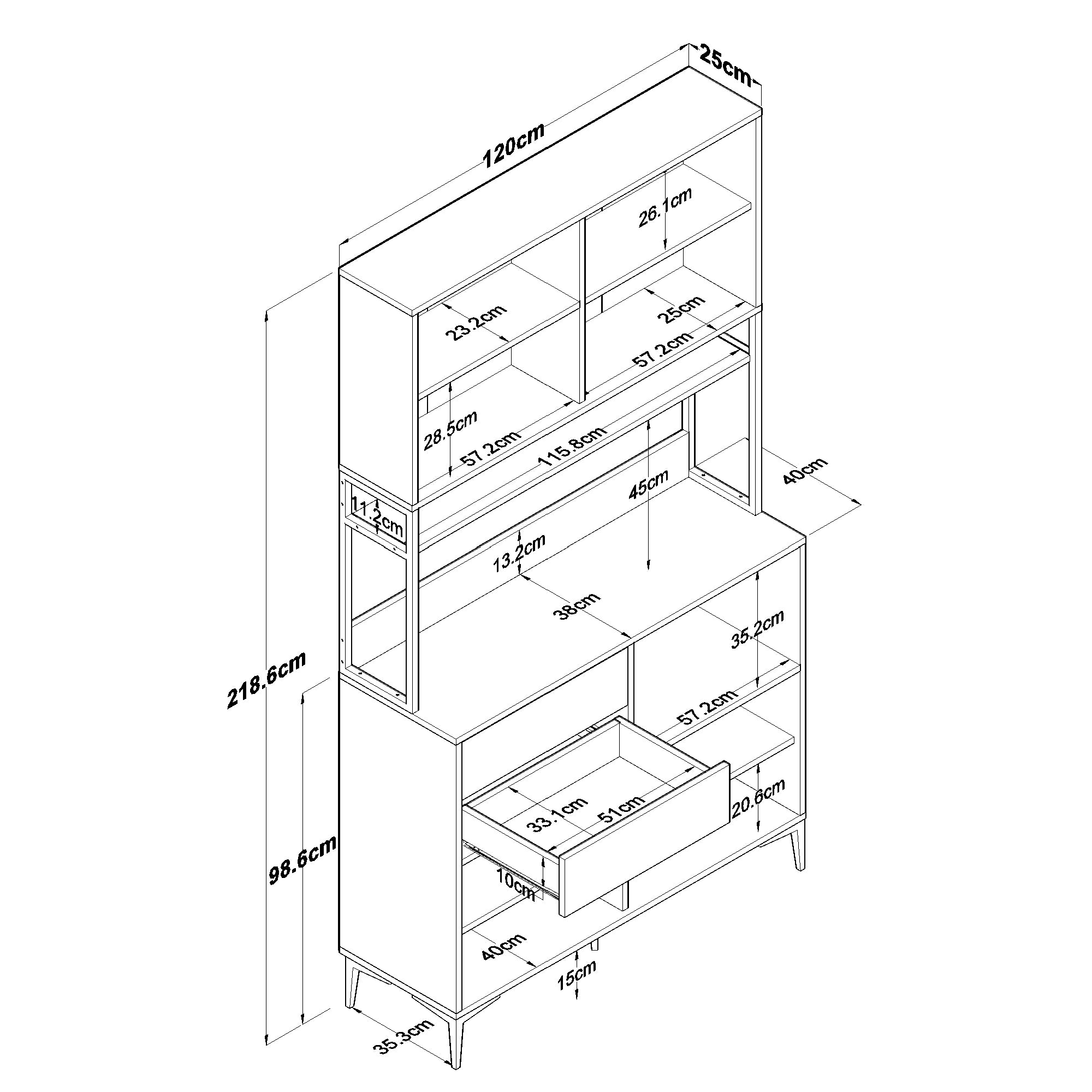 25cm
120cm
26.1cm
23.2cm
25cm
57.2cm
28.5cm
57.2cm
115.8cm
40cm
45cm
11.2cm
13.2cm
38cm
35.2cm
218.6cm
57.2cm
33.1cm
51cm
20.6cm
98.6cm
10cm
40cm
15cm
35.3cm