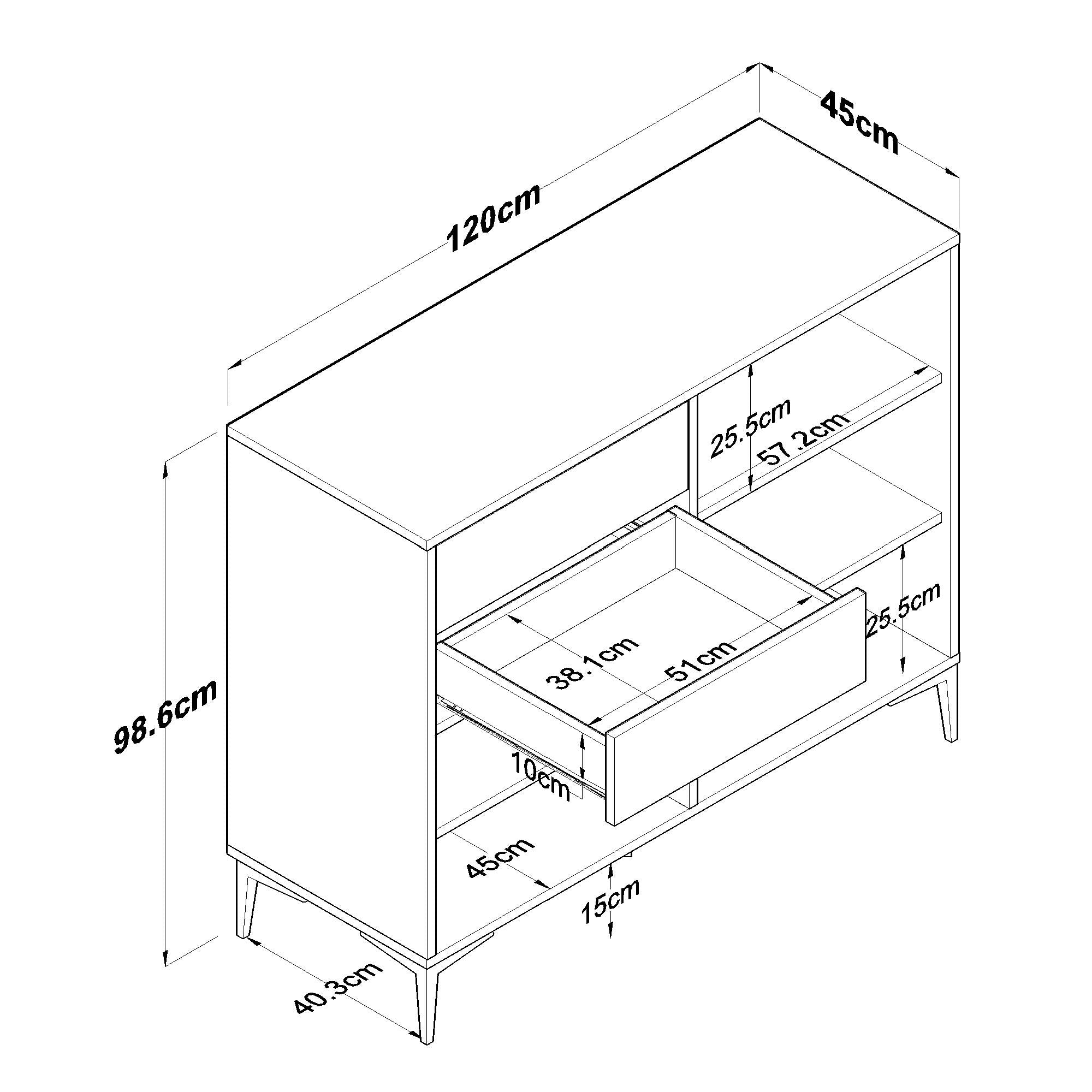 45cm
120cm
25.5cm
57.2cm
25.5cm
38.1cm
51cm
98.6cm
10cm
45cm
15cm
40.3cm