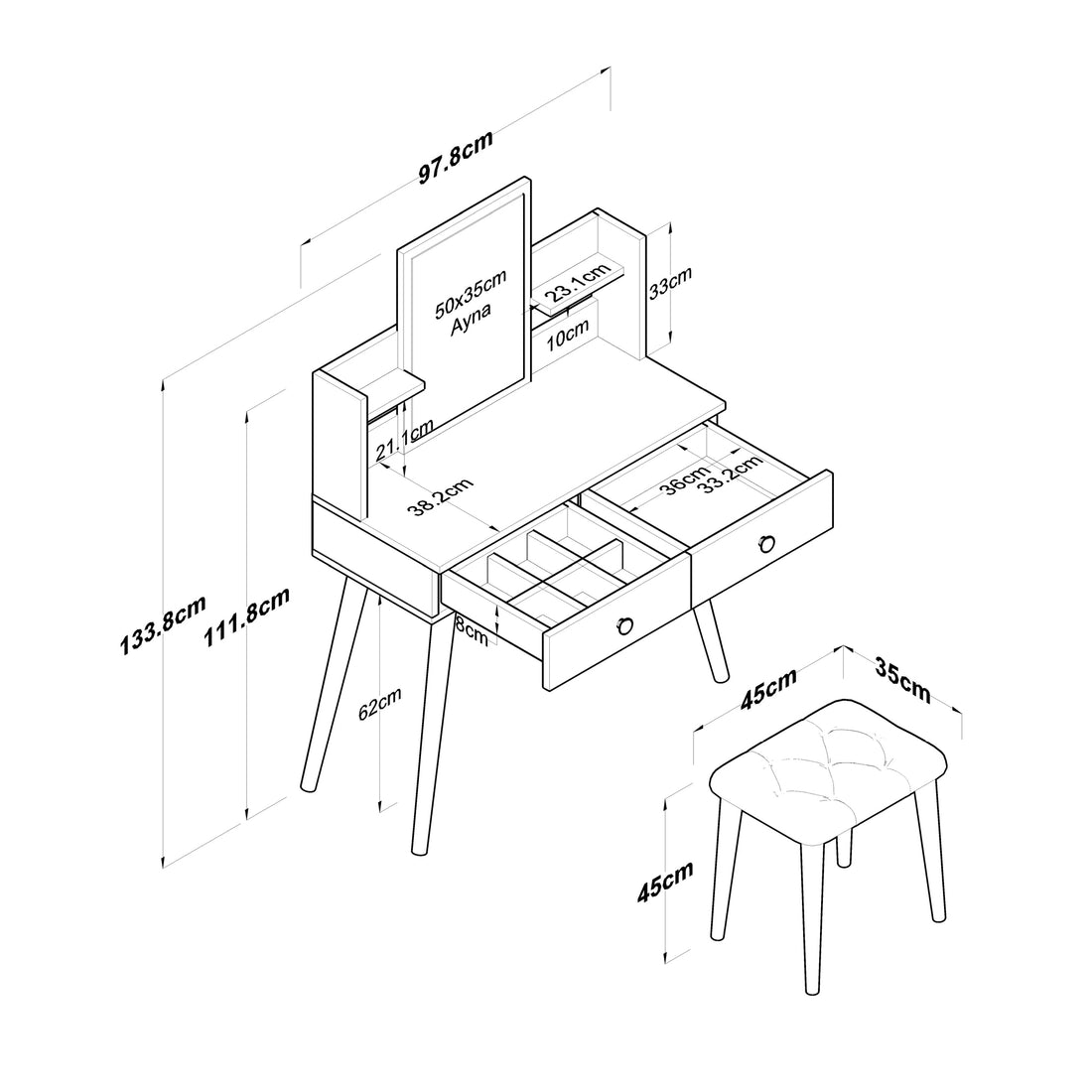 97.8cm
50x35cm
Ayna
23.1cm
33cm
10cm
21.1cm
38.2cm
36cm
33.2cm
133.8cm
111.8cm
8cm
62cm
45cm
35cm
45cm